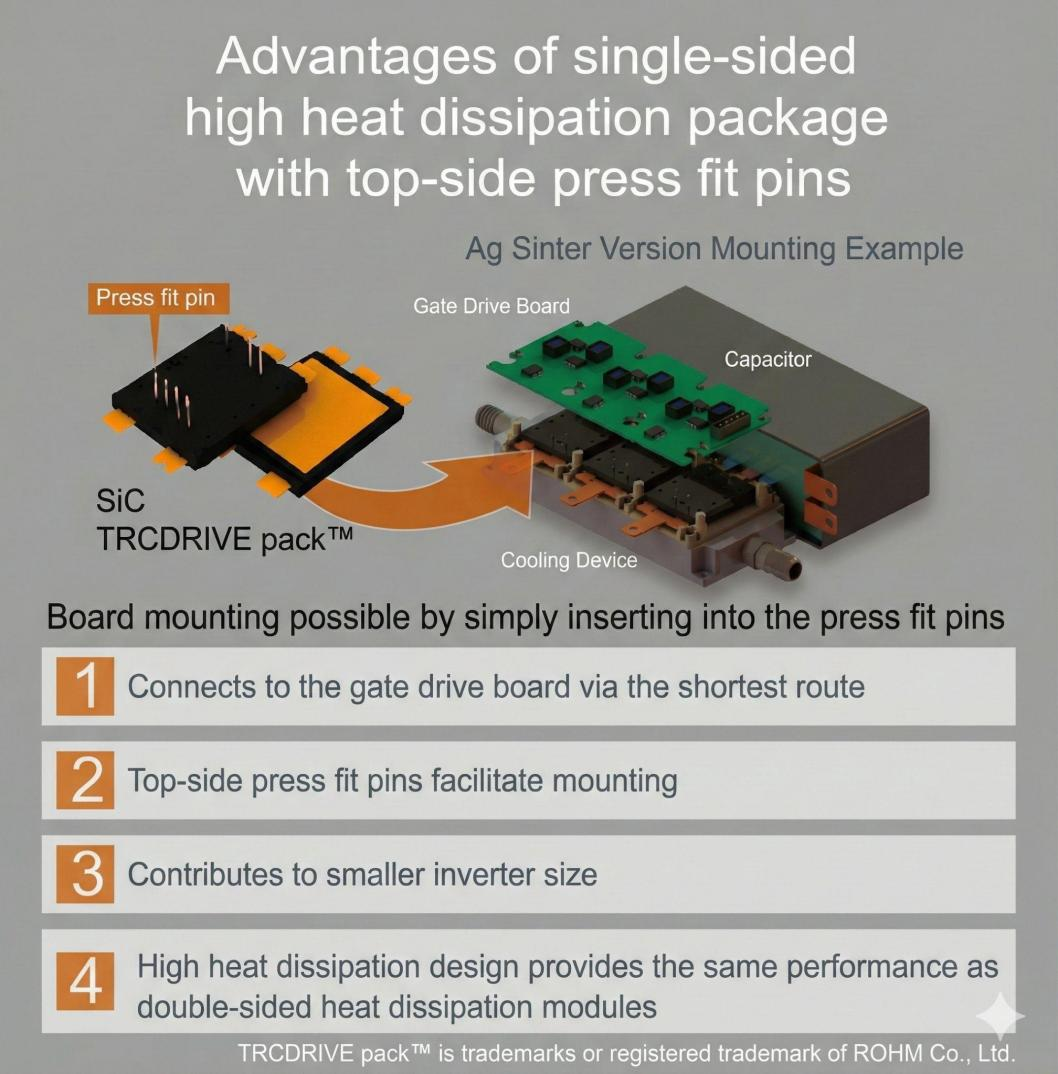 Advantages of single-sided high heat dissipation package with top-side press fit pins

Ag Sinter Version Mounting Example

Press fit pin

Gate Drive Board

Capacitor

SiC TRCDRIVE pack™

Cooling Device

Board mounting possible by simply inserting into the press fit pins

1 Connects to the gate drive board via the shortest route

2 Top-side press fit pins facilitate mounting

3 Contributes to smaller inverter size

4 High heat dissipation design provides the same performance as double-sided heat dissipation modules

TRCDRIVE pack™ is trademarks or registered trademark of ROHM Co., Ltd.