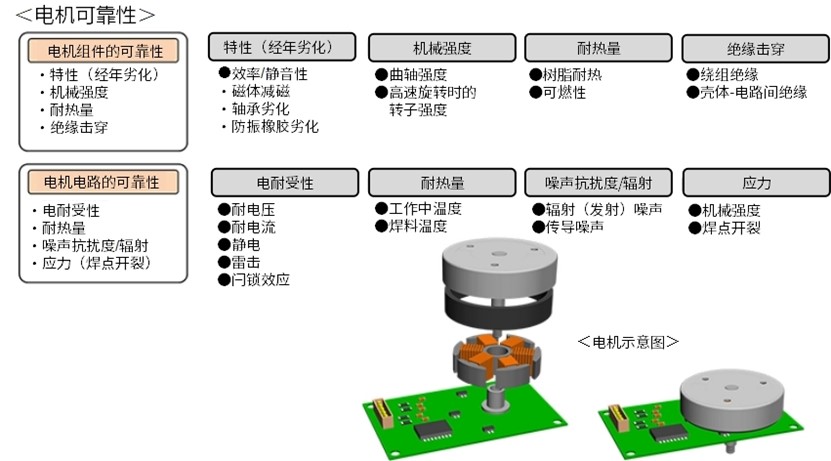 ＜电机可靠性＞

电机组件的可靠性
・特性（经年劣化）
・机械强度
・耐热量
・绝缘击穿

特性（经年劣化）
●效率/静音性
・磁体减磁
・轴承劣化
・防振橡胶劣化

机械强度
●曲轴强度
●高速旋转时的转子强度

耐热量
●树脂耐热
●可燃性

绝缘击穿
●绕组绝缘
●壳体-电路间绝缘

电机电路的可靠性
・电耐受性
・耐热量
・噪声抗扰度/辐射
・应力（焊点开裂）

电耐受性
●耐电压
●耐电流
●静电
●雷击
●闩锁效应

耐热量
●工作中温度
●焊料温度

噪声抗扰度/辐射
●辐射（发射）噪声
●传导噪声

应力
●机械强度
●焊点开裂

＜电机示意图＞